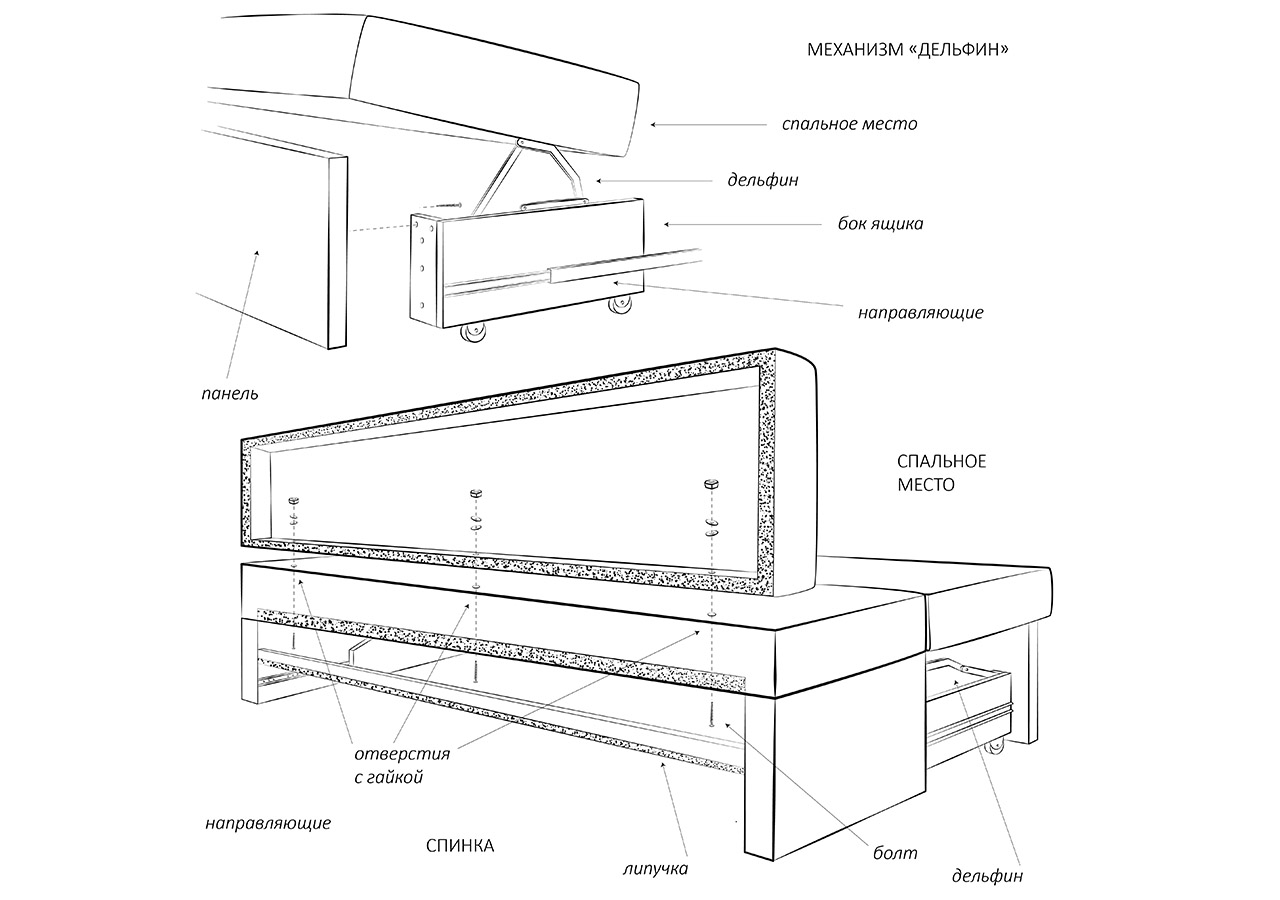 МЕХАНИЗМ «ДЕЛЬФИН»

спальное место

дельфин

бок ящика

направляющие

панель

СПАЛЬНОЕ МЕСТО

отверстия с гайкой

направляющие

СПИНКА

липучка

болт

дельфин